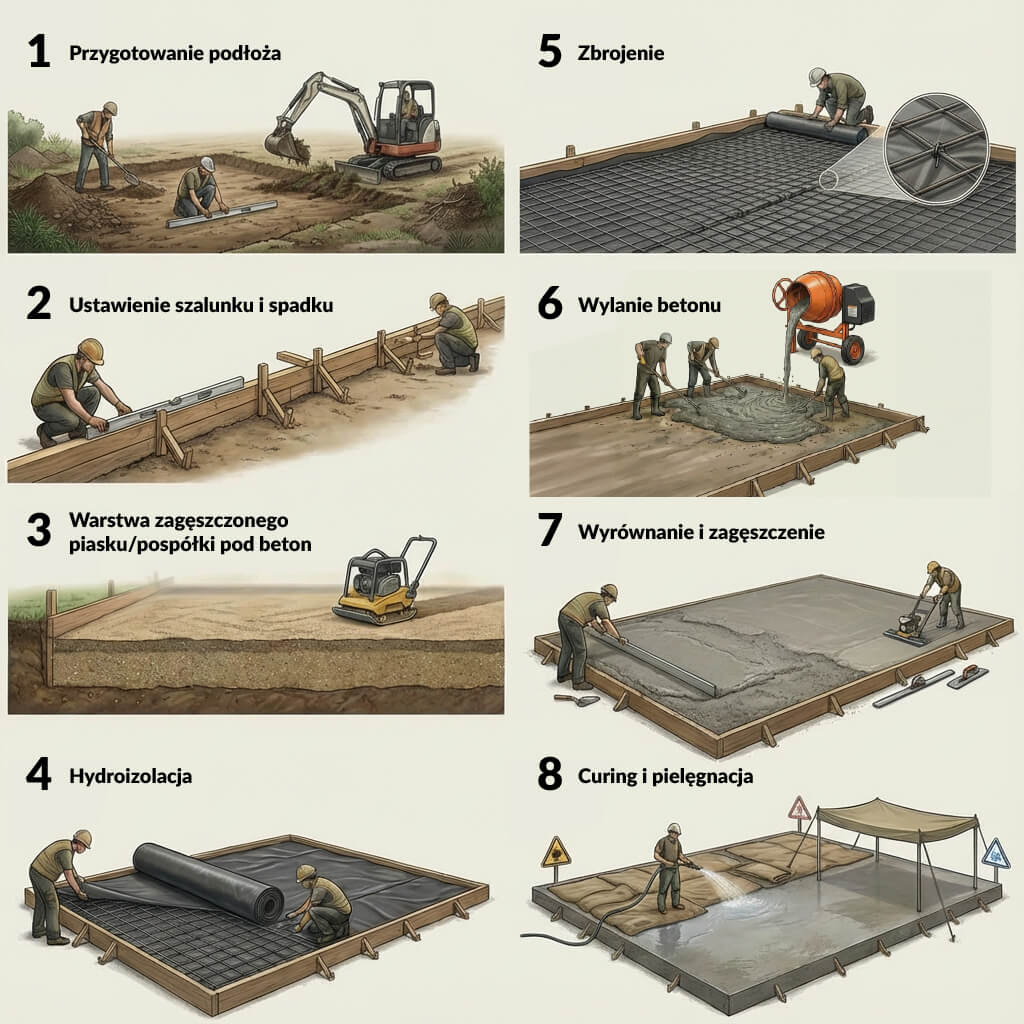 1 Przygotowanie podłoża

2 Ustawienie szalunku i spadku

3 Warstwa zagęszczonego piasku/pospółki pod beton

4 Hydroizolacja

5 Zbrojenie

6 Wylanie betonu

7 Wyrównanie i zagęszczenie

8 Curing i pielęgnacja